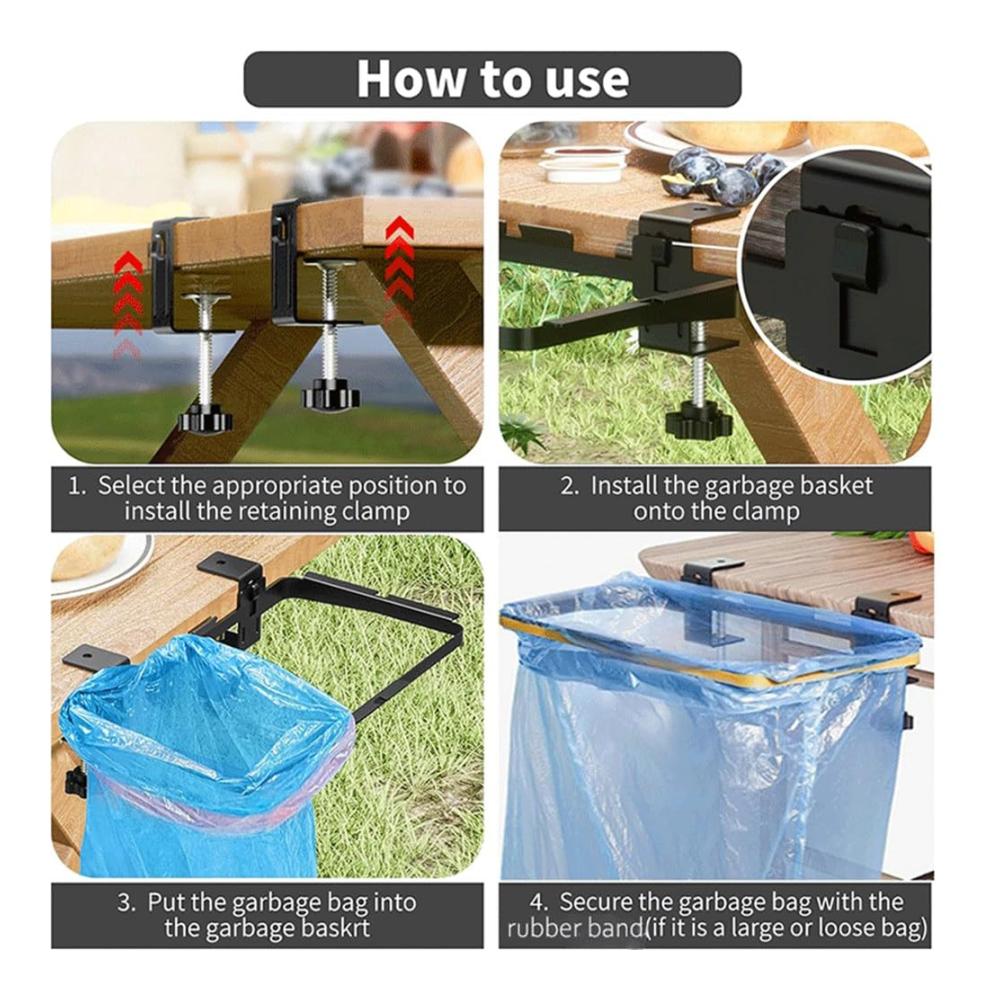 How to use

1. Select the appropriate position to install the retaining clamp

2. Install the garbage basket onto the clamp

3. Put the garbage bag into the garbage baskrt

4. Secure the garbage bag with the rubber band(if it is a large or loose bag)