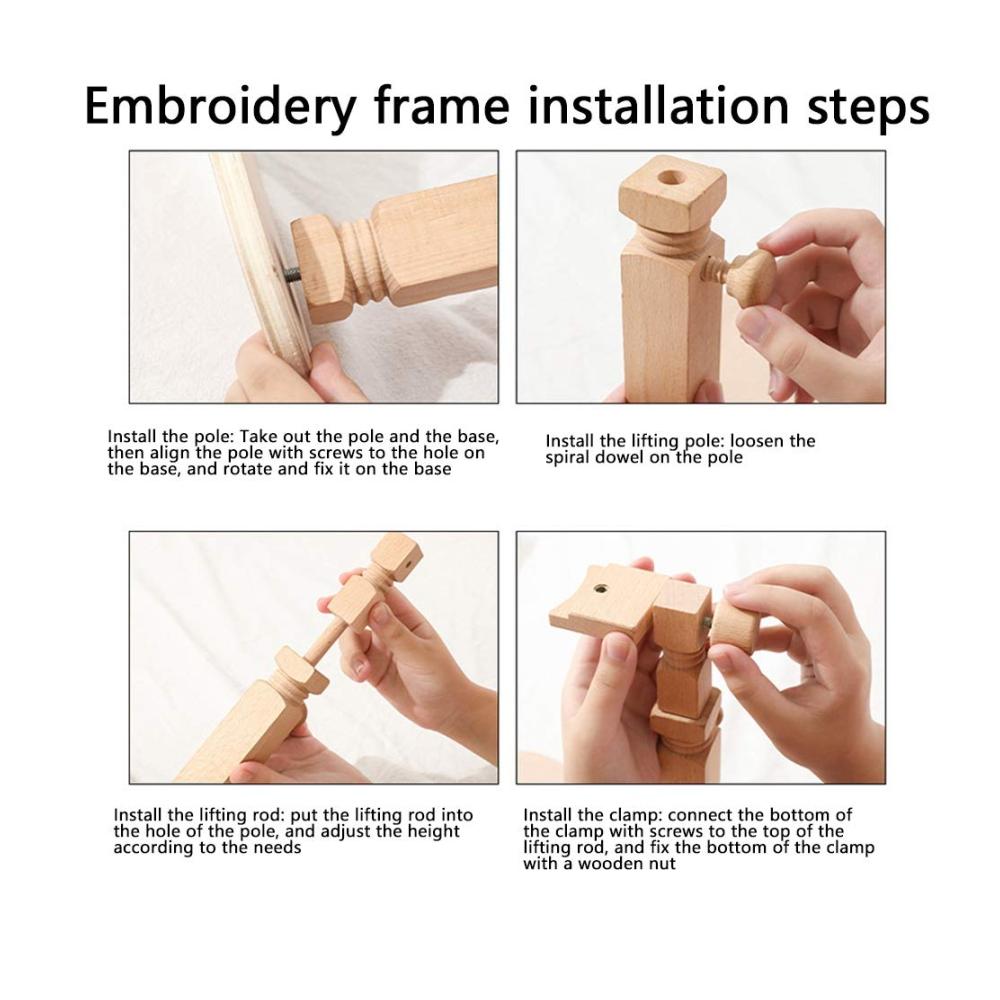 Embroidery frame installation steps

Install the pole: Take out the pole and the base, then align the pole with screws to the hole on the base, and rotate and fix it on the base

Install the lifting pole: loosen the spiral dowel on the pole

Install the lifting rod: put the lifting rod into the hole of the pole, and adjust the height according to the needs

Install the clamp: connect the bottom of the clamp with screws to the top of the lifting rod, and fix the bottom of the clamp with a wooden nut